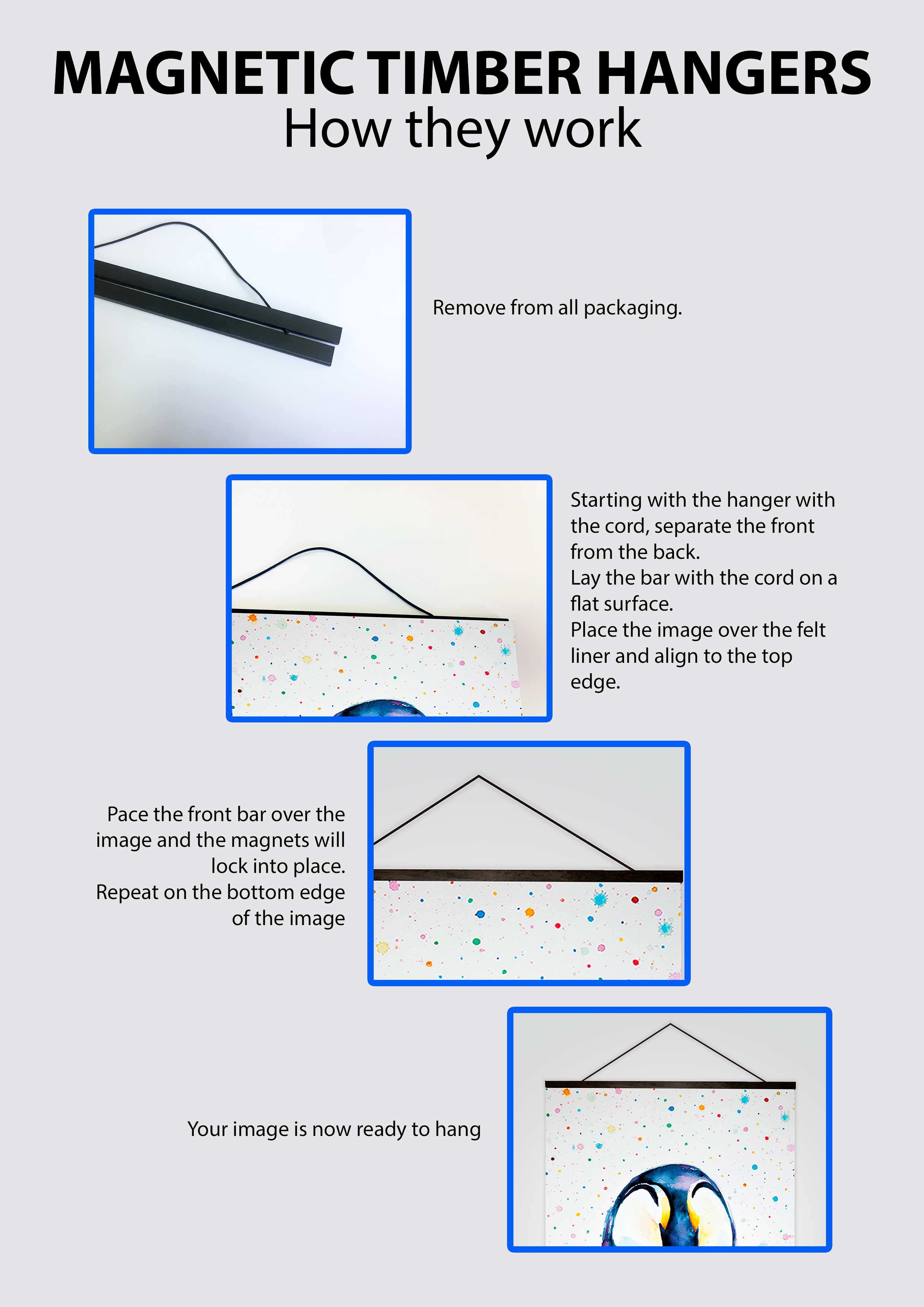 MAGNETIC TIMBER HANGERS
How they work

Remove from all packaging.

Starting with the hanger with the cord, separate the front from the back.
Lay the bar with the cord on a flat surface.
Place the image over the felt liner and align to the top edge.

Pace the front bar over the image and the magnets will lock into place.
Repeat on the bottom edge of the image

Your image is now ready to hang